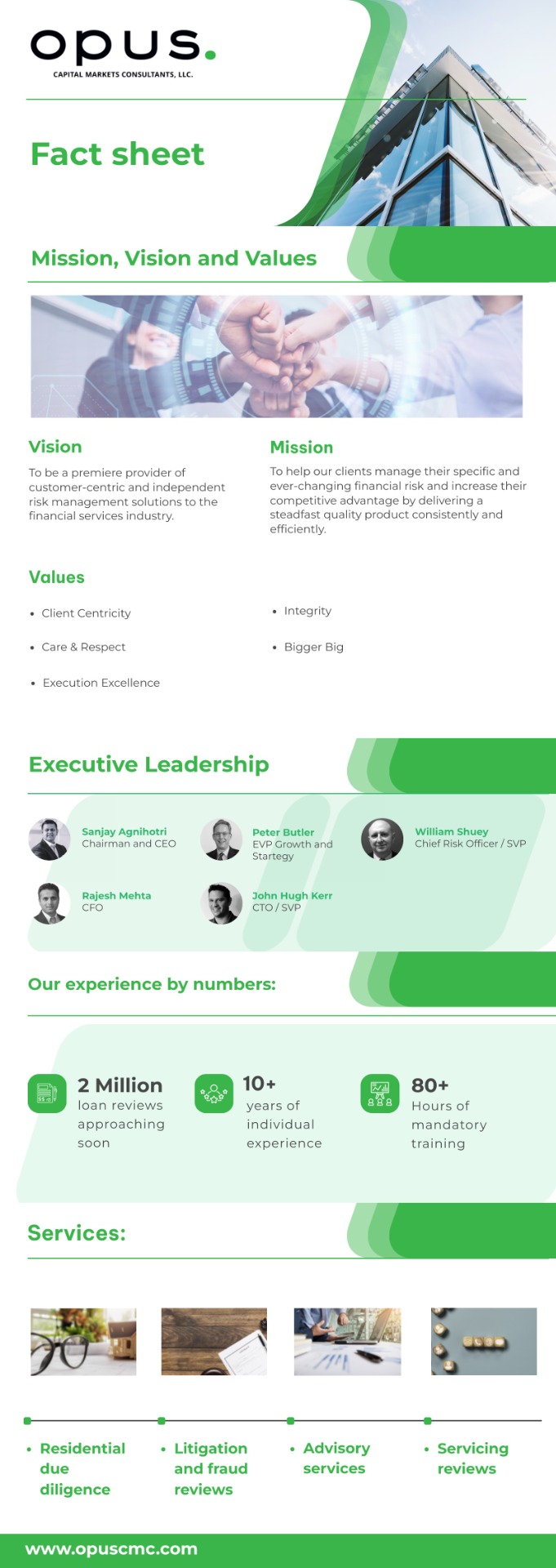 opus.
CAPITAL MARKETS CONSULTANTS, LLC.

Fact sheet

Mission, Vision and Values

Vision

To be a premiere provider of customer-centric and independent risk management solutions to the financial services industry.

Mission

To help our clients manage their specific and ever-changing financial risk and increase their competitive advantage by delivering a steadfast quality product consistently and efficiently.

Values

• Client Centricity
• Care & Respect
• Execution Excellence
• Integrity
• Bigger Big

Executive Leadership

Sanjay Agnihotri
Chairman and CEO

Peter Butler
EVP Growth and Startegy

William Shuey
Chief Risk Officer / SVP

Rajesh Mehta
CFO

John Hugh Kerr
CTO / SVP

Our experience by numbers:

2 Million
loan reviews approaching soon

10+
years of individual experience

80+
Hours of mandatory training

Services:

• Residential due diligence
• Litigation and fraud reviews
• Advisory services
• Servicing reviews

www.opuscmc.com